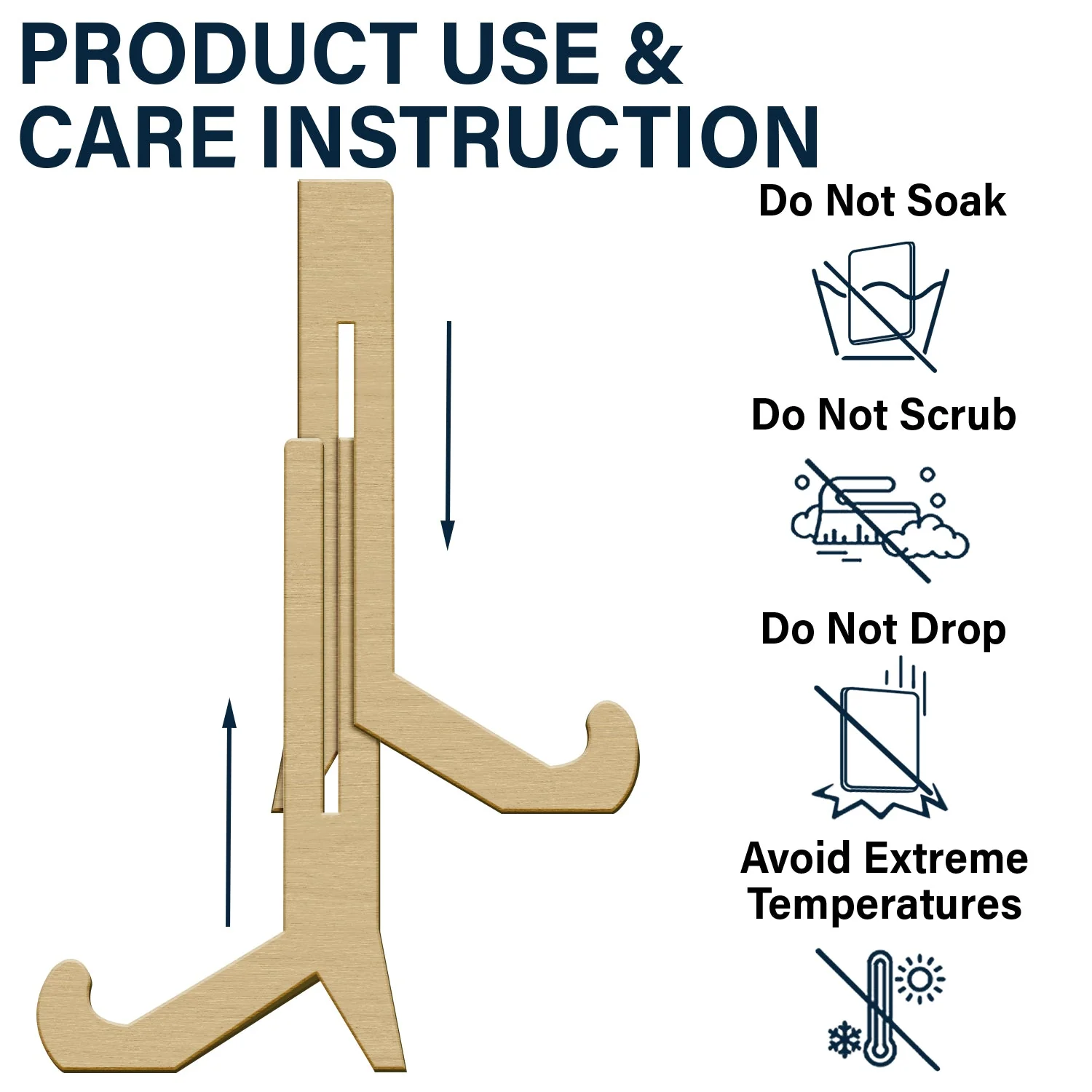 PRODUCT USE & CARE INSTRUCTION

Do Not Soak

Do Not Scrub

Do Not Drop

Avoid Extreme Temperatures